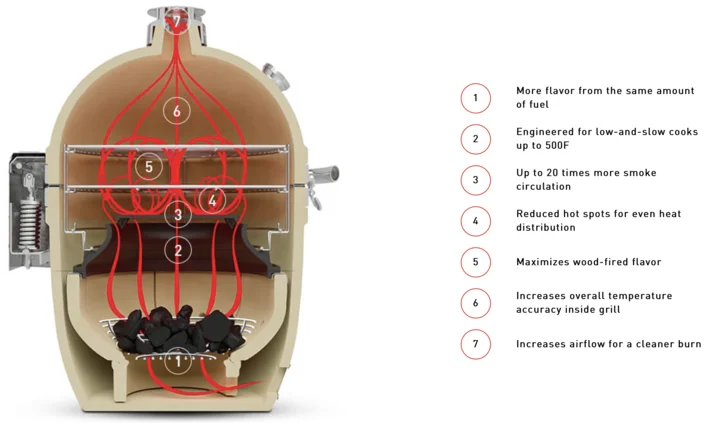 7
6
5
4
3
2
1

1 More flavor from the same amount of fuel

2 Engineered for low-and-slow cooks up to 500F

3 Up to 20 times more smoke circulation

4 Reduced hot spots for even heat distribution

5 Maximizes wood-fired flavor

6 Increases overall temperature accuracy inside grill

7 Increases airflow for a cleaner burn